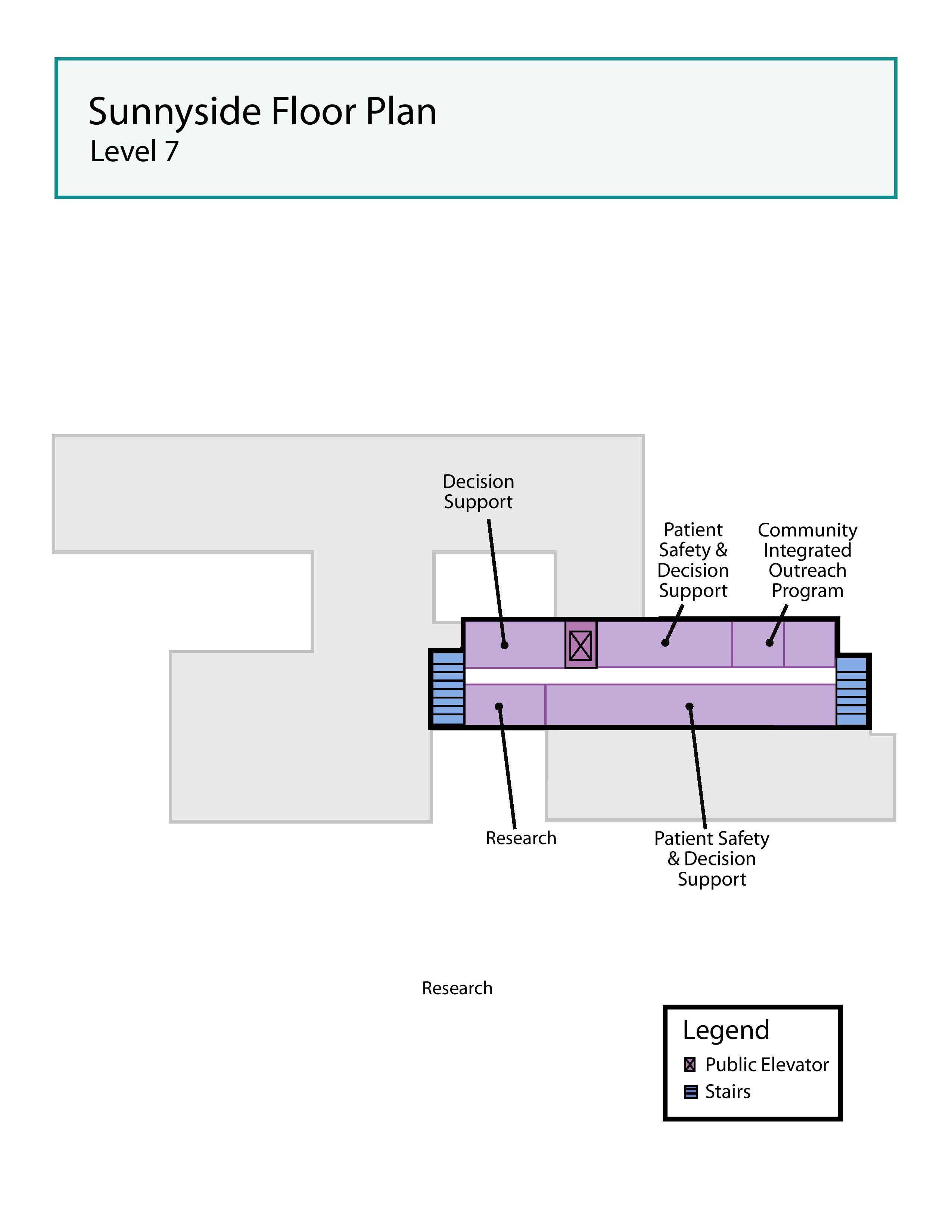 Sunnyside Floor Plan
Level 7

Decision Support

Patient Safety & Decision Support

Community Integrated Outreach Program

Research

Patient Safety & Decision Support

Research

Legend
Public Elevator
Stairs