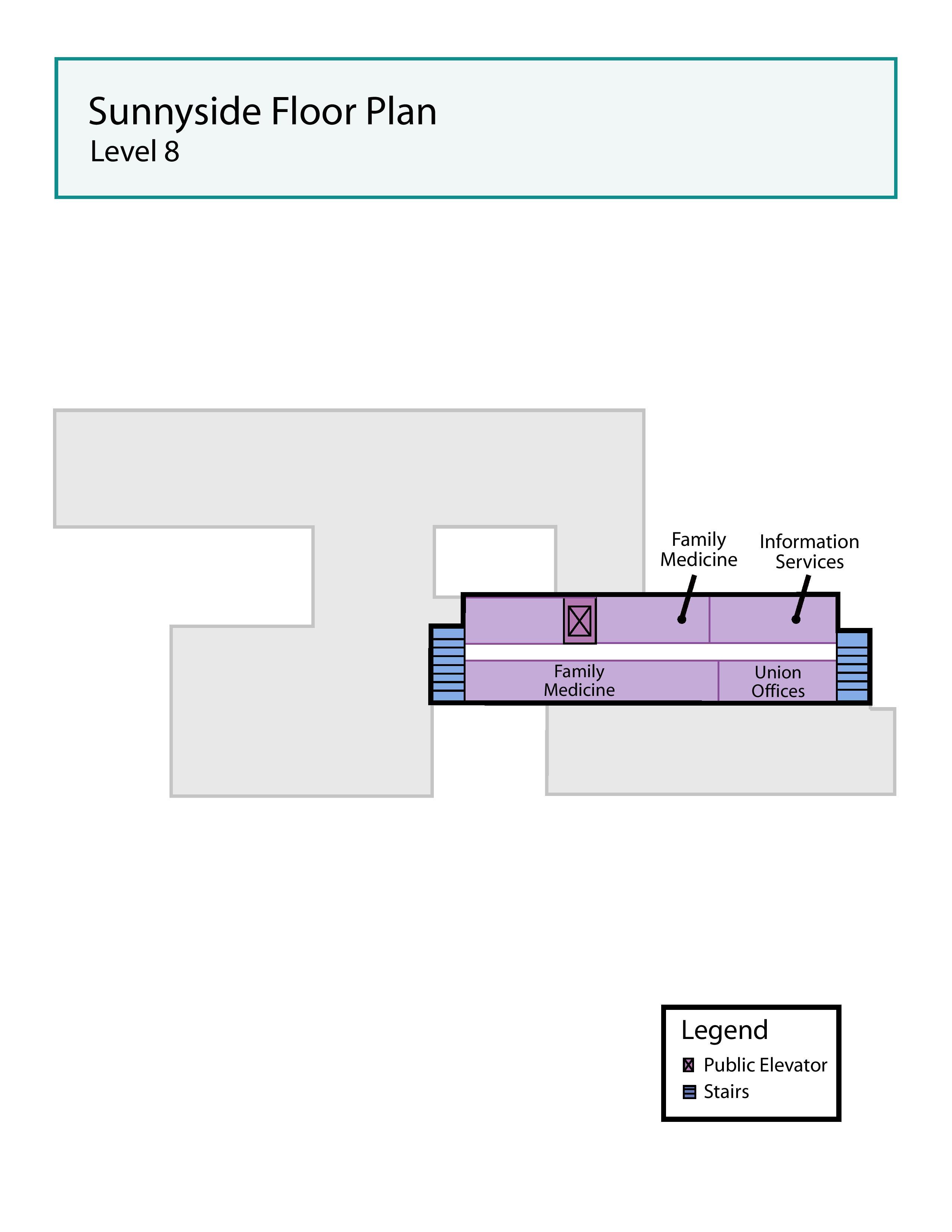 Sunnyside Floor Plan
Level 8

Family Medicine

Information Services

Family Medicine

Union Offices

Legend
Public Elevator
Stairs