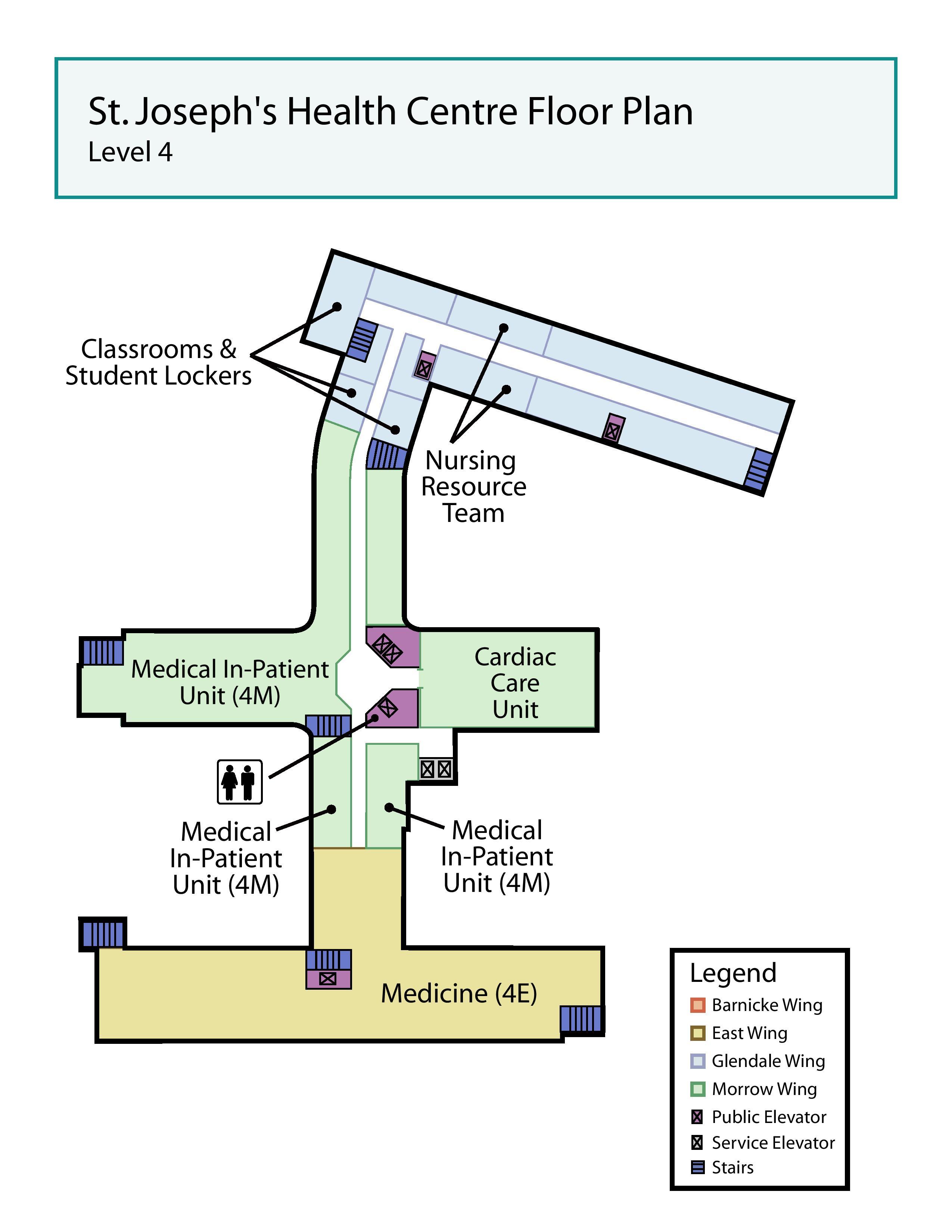 St. Joseph's Health Centre Floor Plan
Level 4

Classrooms & Student Lockers

Nursing Resource Team

Medical In-Patient Unit (4M)

Cardiac Care Unit

Medical In-Patient Unit (4M)

Medical In-Patient Unit (4M)

Medicine (4E)

Legend
Barnicke Wing
East Wing
Glendale Wing
Morrow Wing
Public Elevator
Service Elevator
Stairs